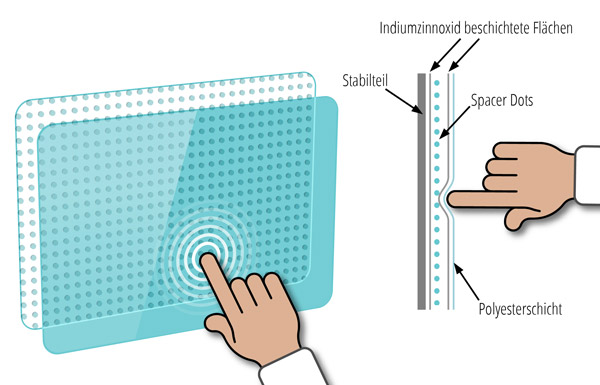 Indiumzinnoxid beschichtete Flächen
Stabilteil
Spacer Dots
Polyesterschicht